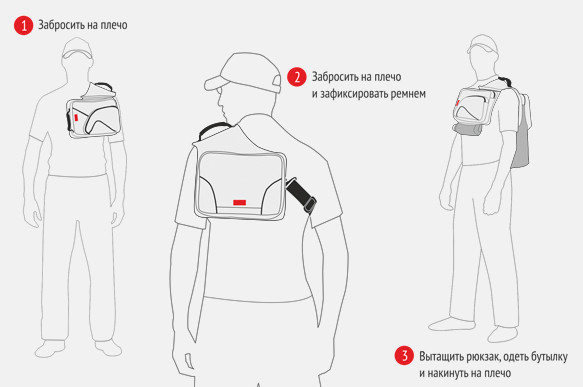 1 Забросить на плечо

2 Забросить на плечо и зафиксировать ремнем

3 Вытащить рюкзак, одеть бутылку и накинуть на плечо